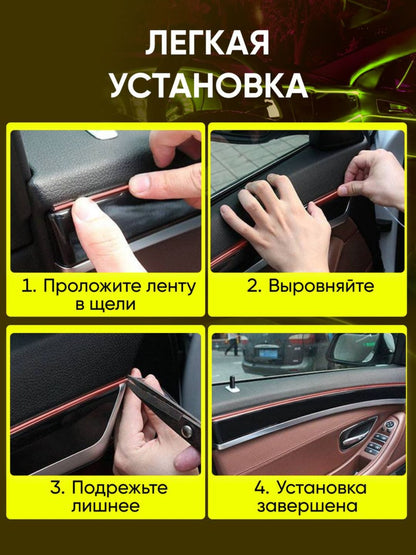 ЛЕГКАЯ УСТАНОВКА

1. Проложите ленту в щели

2. Выровняйте

3. Подрежьте лишнее

4. Установка завершена