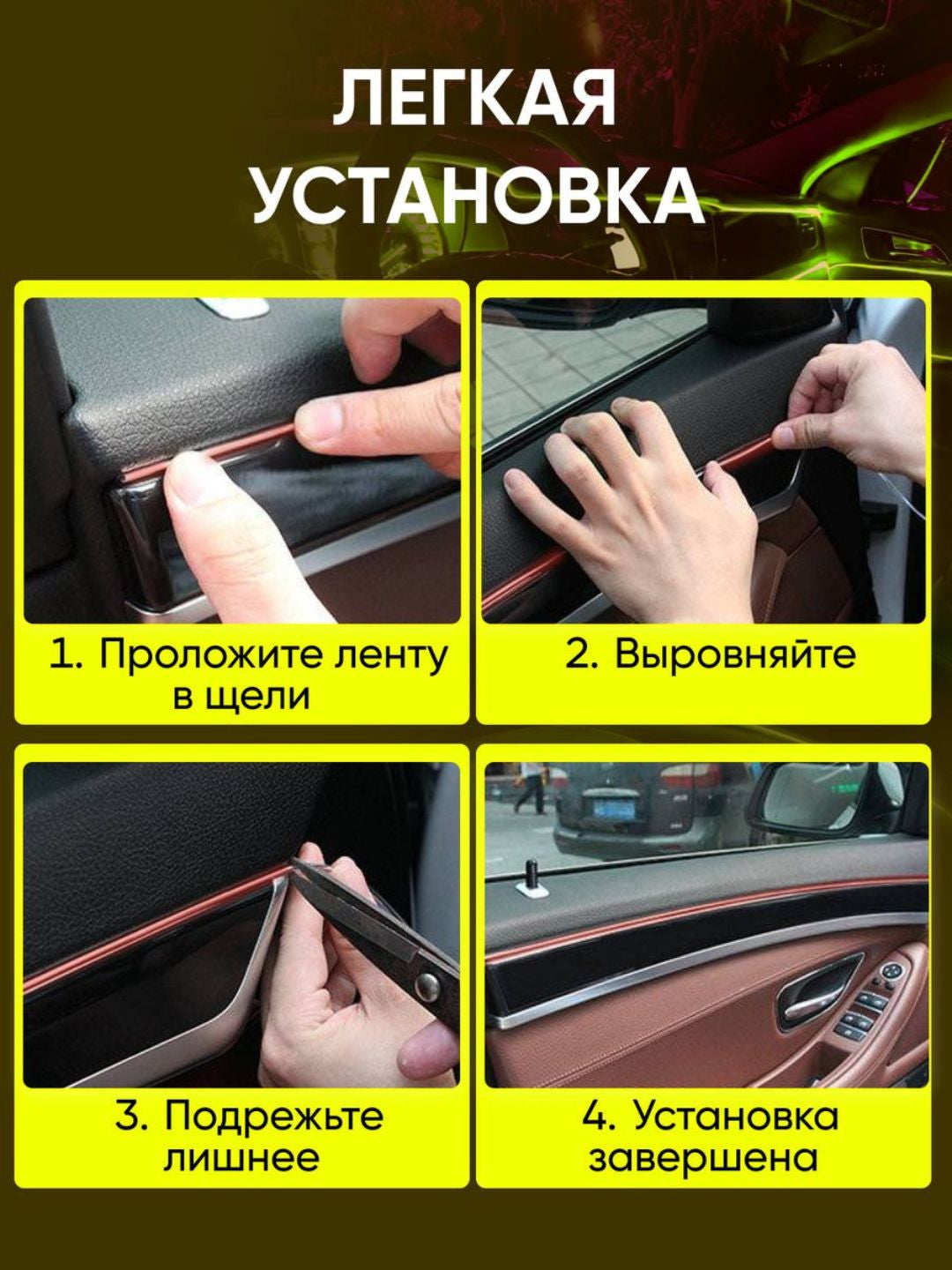 ЛЕГКАЯ УСТАНОВКА

1. Проложите ленту в щели

2. Выровняйте

3. Подрежьте лишнее

4. Установка завершена