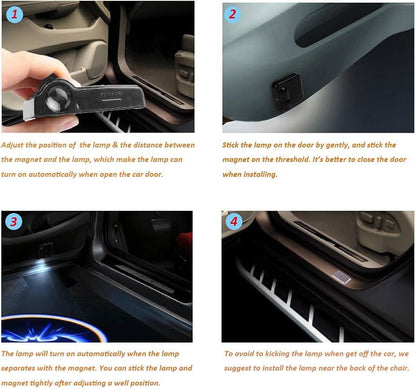 1

Adjust the position of the lamp & the distance between the magnet and the lamp, which make the lamp can turn on automatically when open the car door.

2

Stick the lamp on the door by gently, and stick the magnet on the threshold. It's better to close the door when installing.

3

The lamp will turn on automatically when the lamp separates with the magnet. You can stick the lamp and magnet tightly after adjusting a well position.

4

To avoid to kicking the lamp when get off the car, we suggest to install the lamp near the back of the chair.