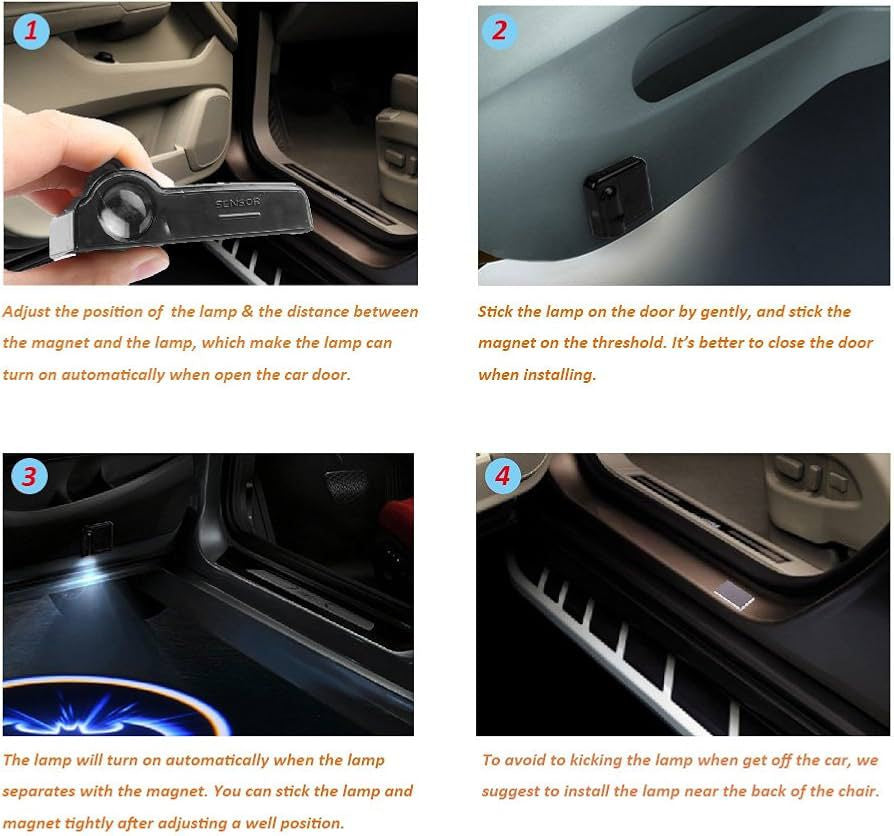 1

SENSOR

Adjust the position of the lamp & the distance between the magnet and the lamp, which make the lamp can turn on automatically when open the car door.

2

Stick the lamp on the door by gently, and stick the magnet on the threshold. It's better to close the door when installing.

3

The lamp will turn on automatically when the lamp separates with the magnet. You can stick the lamp and magnet tightly after adjusting a well position.

4

To avoid to kicking the lamp when get off the car, we suggest to install the lamp near the back of the chair.