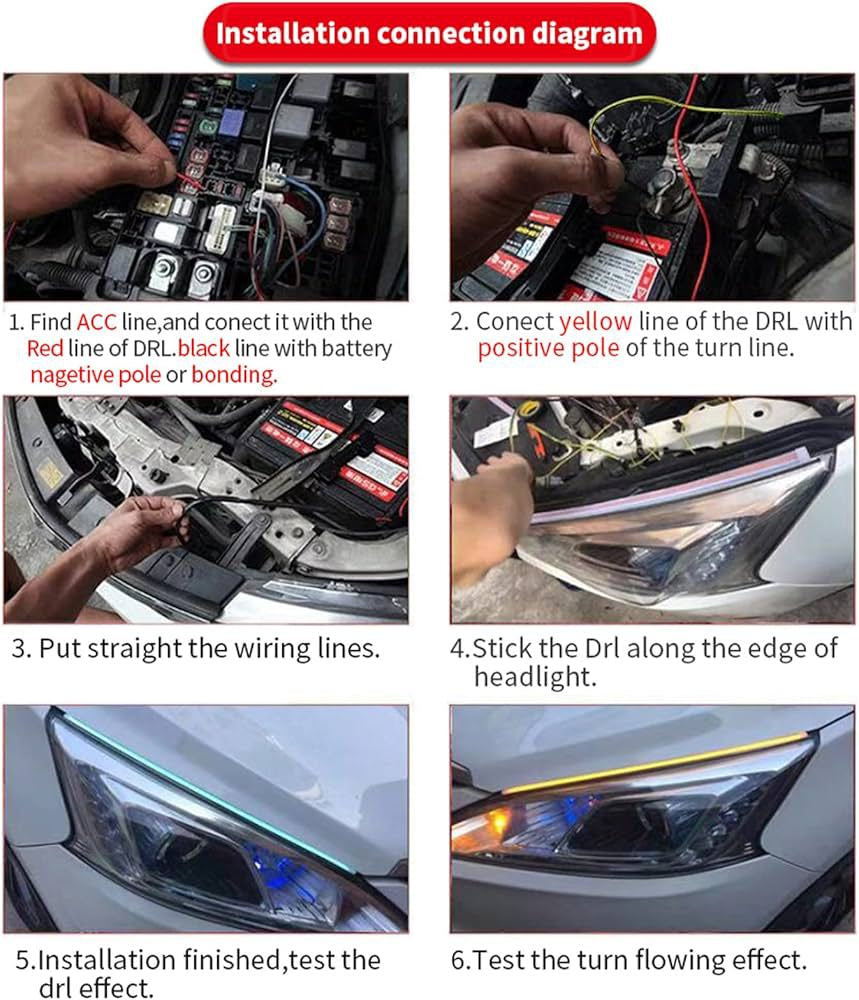 Installation connection diagram

1. Find ACC line,and conect it with the Red line of DRL.black line with battery nagetive pole or bonding.

2. Conect yellow line of the DRL with positive pole of the turn line.

3. Put straight the wiring lines.

4.Stick the Drl along the edge of headlight.

5.Installation finished,test the drl effect.

6.Test the turn flowing effect.