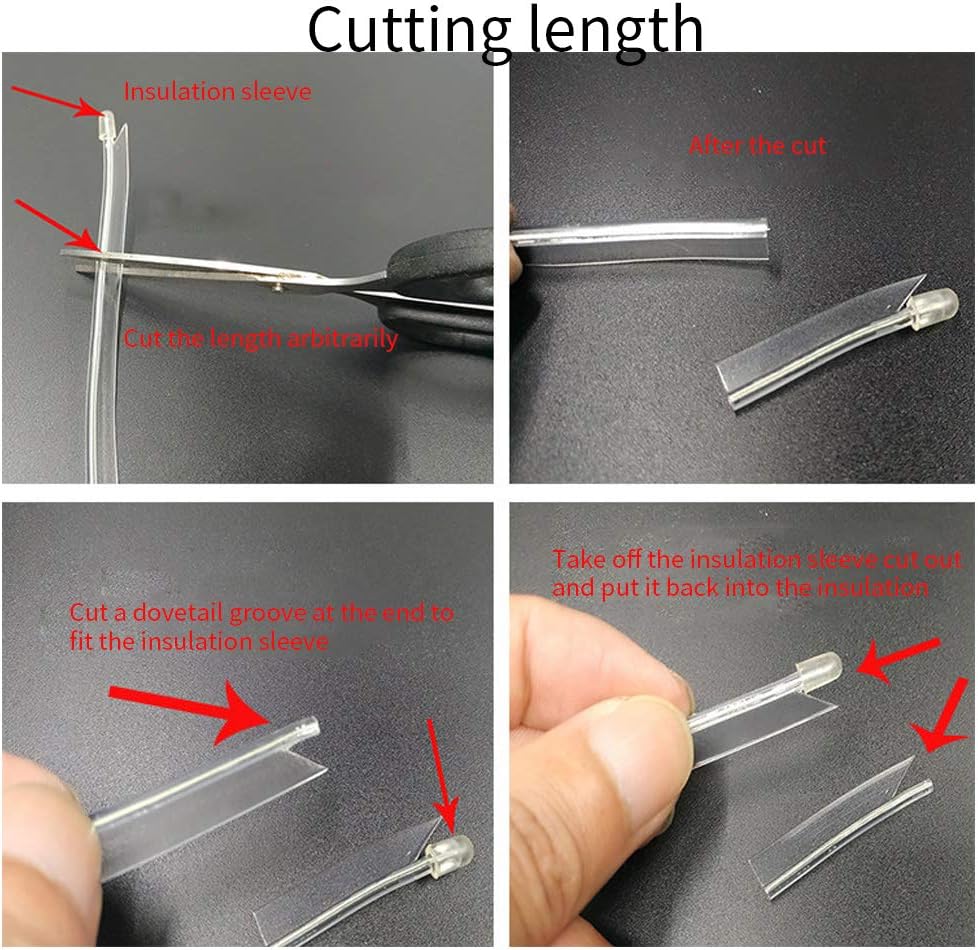 Cutting length

Insulation sleeve

Cut the length arbitrarily

After the cut

Cut a dovetail groove at the end to fit the insulation sleeve

Take off the insulation sleeve cut out and put it back into the insulation